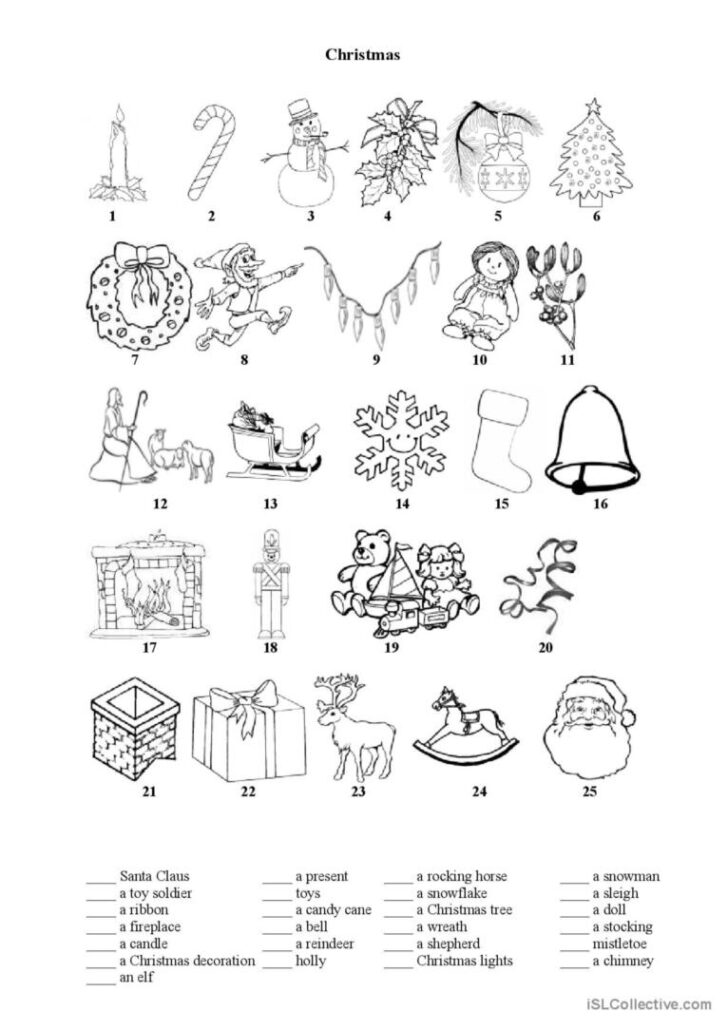 Christmas

1 2 3 4 5 6

7 8 9 10 11

12 13 14 15 16

17 18 19 20

21 22 23 24 25

____ Santa Claus
____ a toy soldier
____ a ribbon
____ a fireplace
____ a candle
____ a Christmas decoration
____ an elf

____ a present
____ toys
____ a candy cane
____ a bell
____ a reindeer
____ holly

____ a rocking horse
____ a snowflake
____ a Christmas tree
____ a wreath
____ a shepherd
____ Christmas lights

____ a snowman
____ a sleigh
____ a doll
____ a stocking
____ mistletoe
____ a chimney

iSLCollective.com